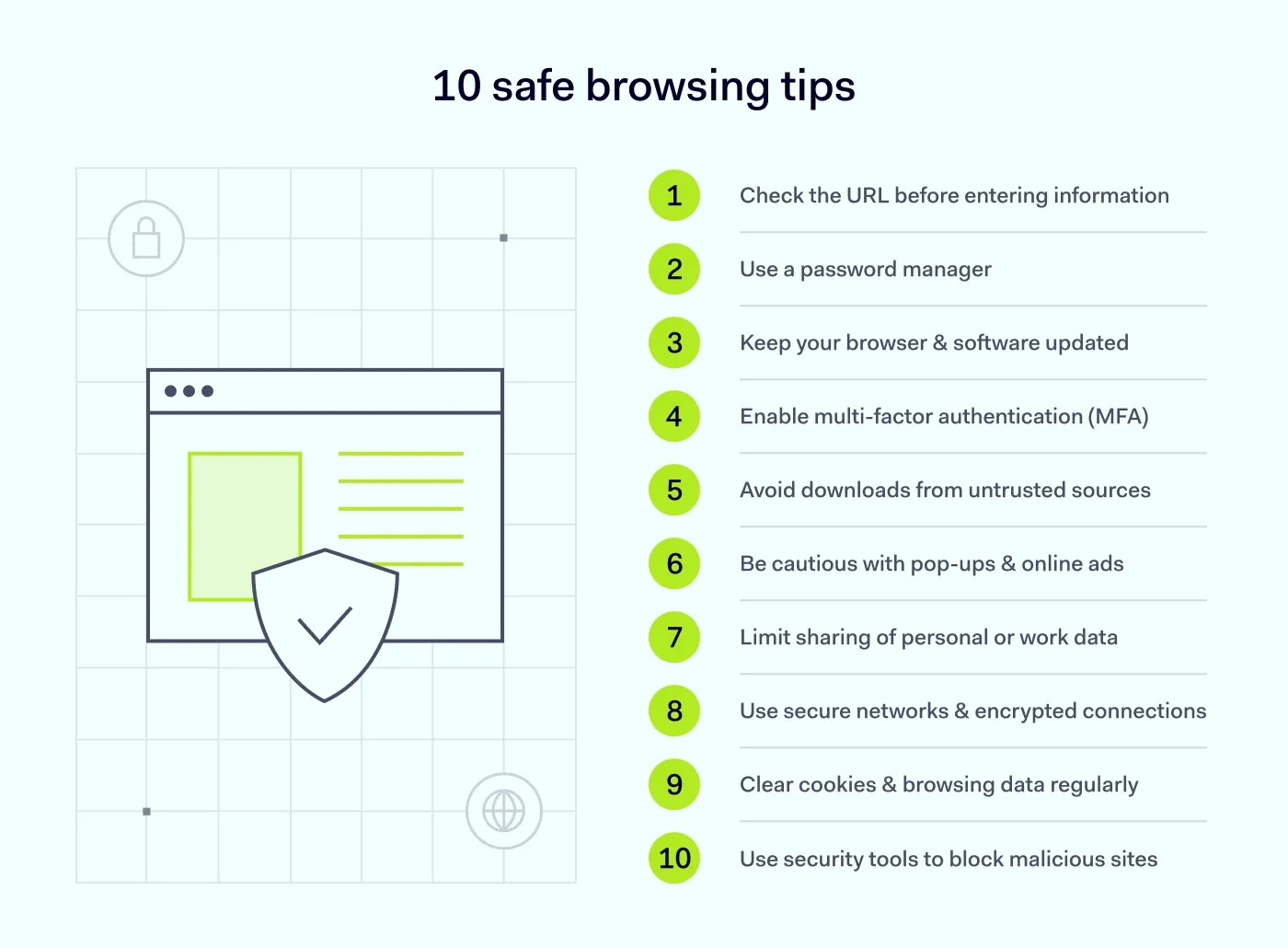 10 safe browsing tips

1 Check the URL before entering information

2 Use a password manager

3 Keep your browser & software updated

4 Enable multi-factor authentication (MFA)

5 Avoid downloads from untrusted sources

6 Be cautious with pop-ups & online ads

7 Limit sharing of personal or work data

8 Use secure networks & encrypted connections

9 Clear cookies & browsing data regularly

10 Use security tools to block malicious sites