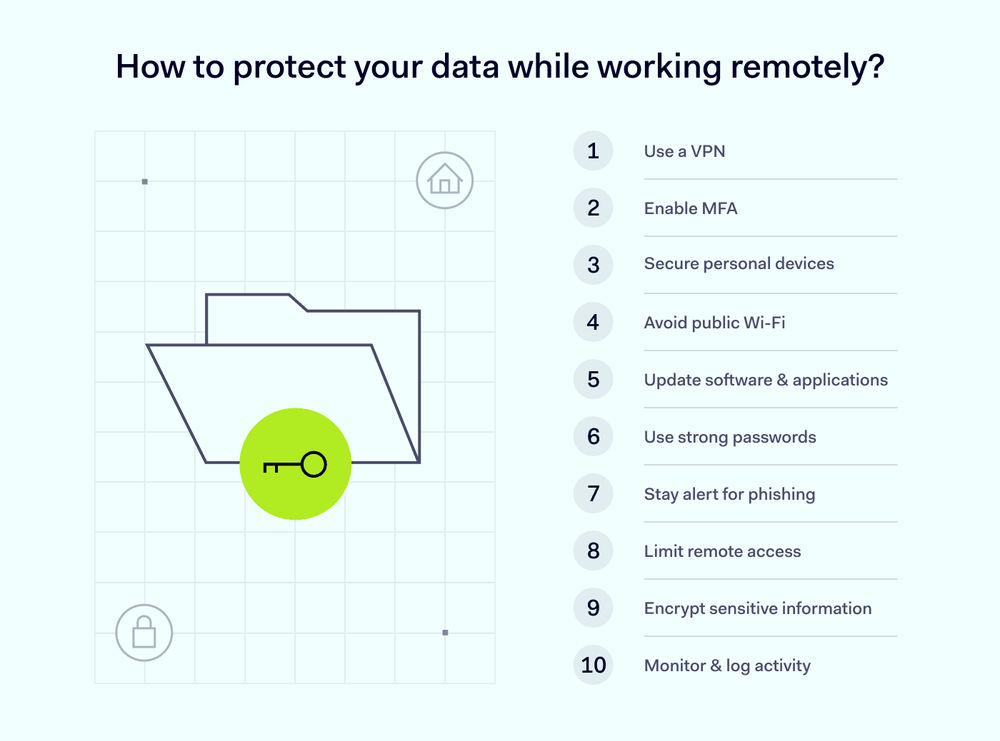 How to protect your data while working remotely?

1 Use a VPN
2 Enable MFA
3 Secure personal devices
4 Avoid public Wi-Fi
5 Update software & applications
6 Use strong passwords
7 Stay alert for phishing
8 Limit remote access
9 Encrypt sensitive information
10 Monitor & log activity