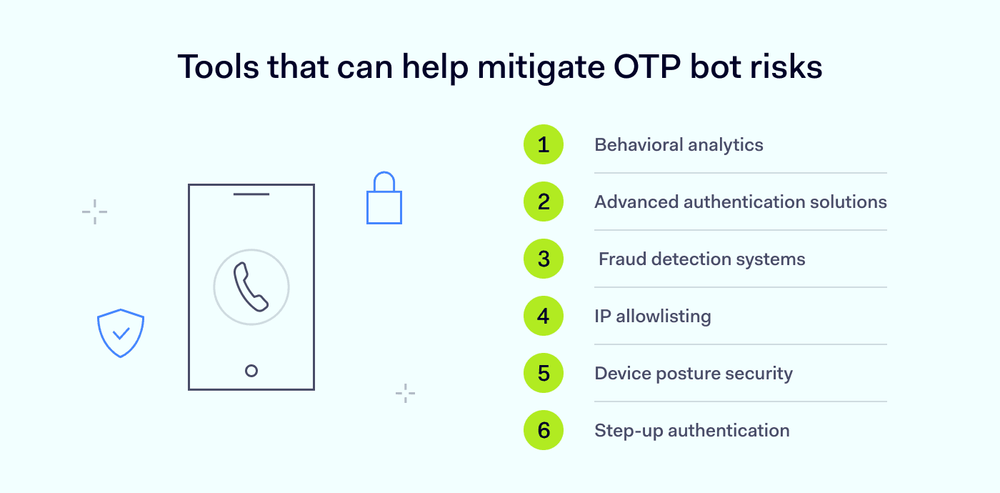 Tools that can help mitigate OTP bot risks

1 Behavioral analytics

2 Advanced authentication solutions

3 Fraud detection systems

4 IP allowlisting

5 Device posture security

6 Step-up authentication